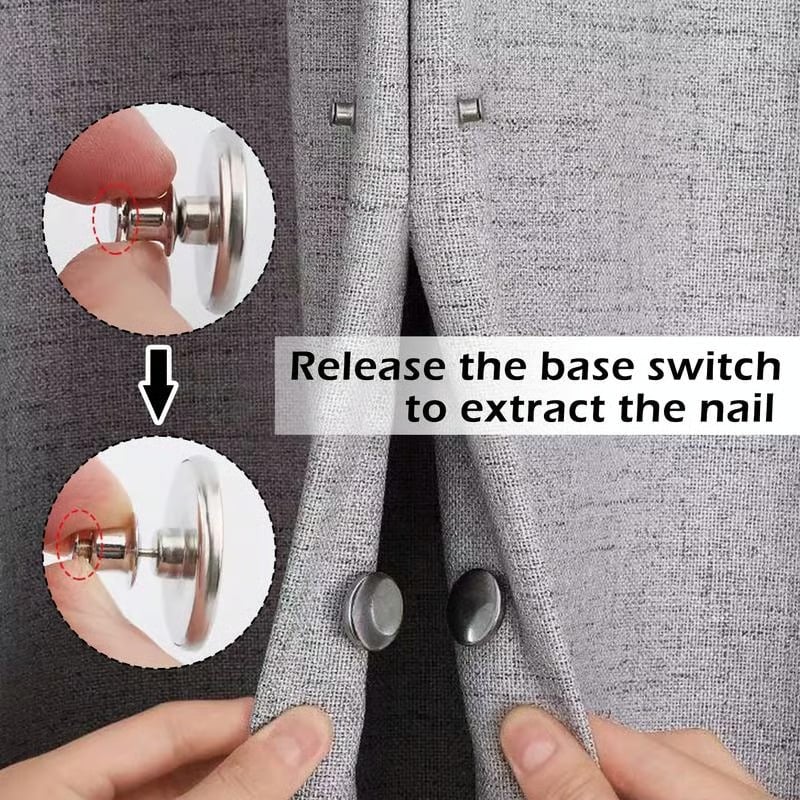 Release the base switch to extract the nail