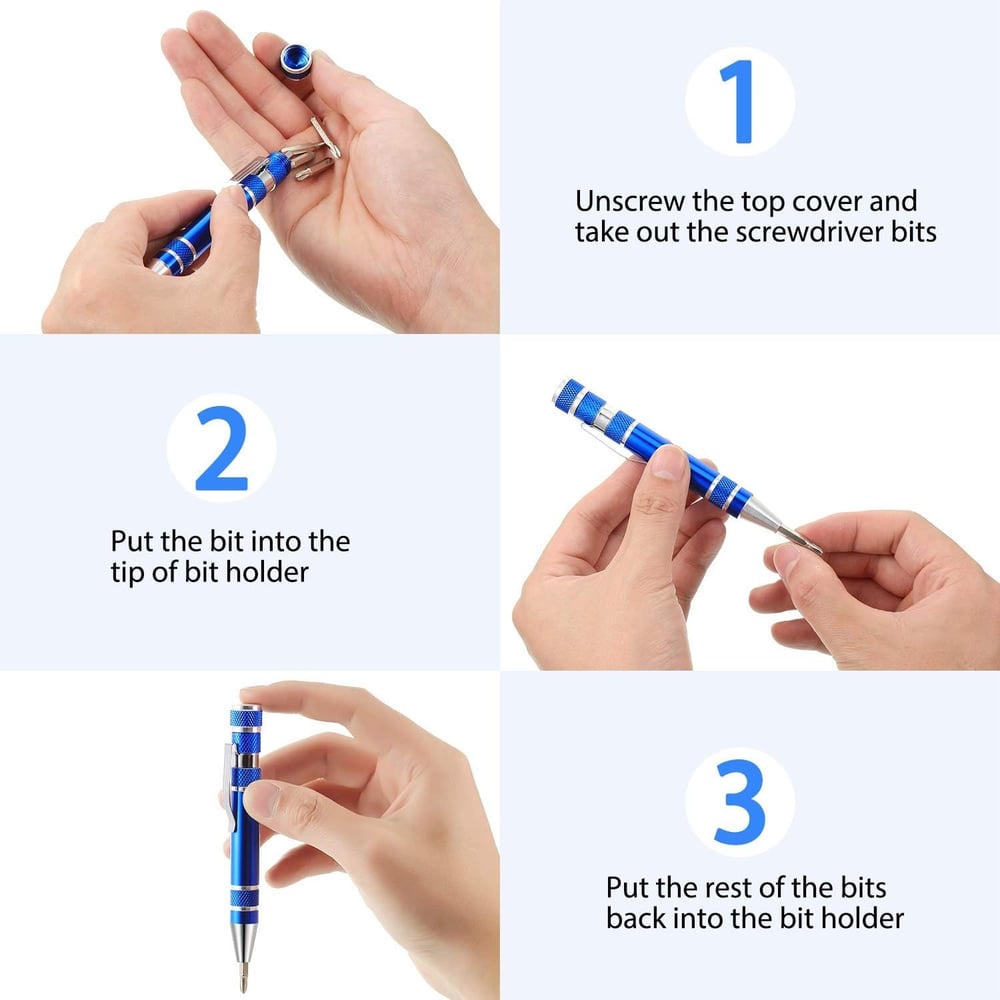 1

Unscrew the top cover and take out the screwdriver bits

2

Put the bit into the tip of bit holder

3

Put the rest of the bits back into the bit holder