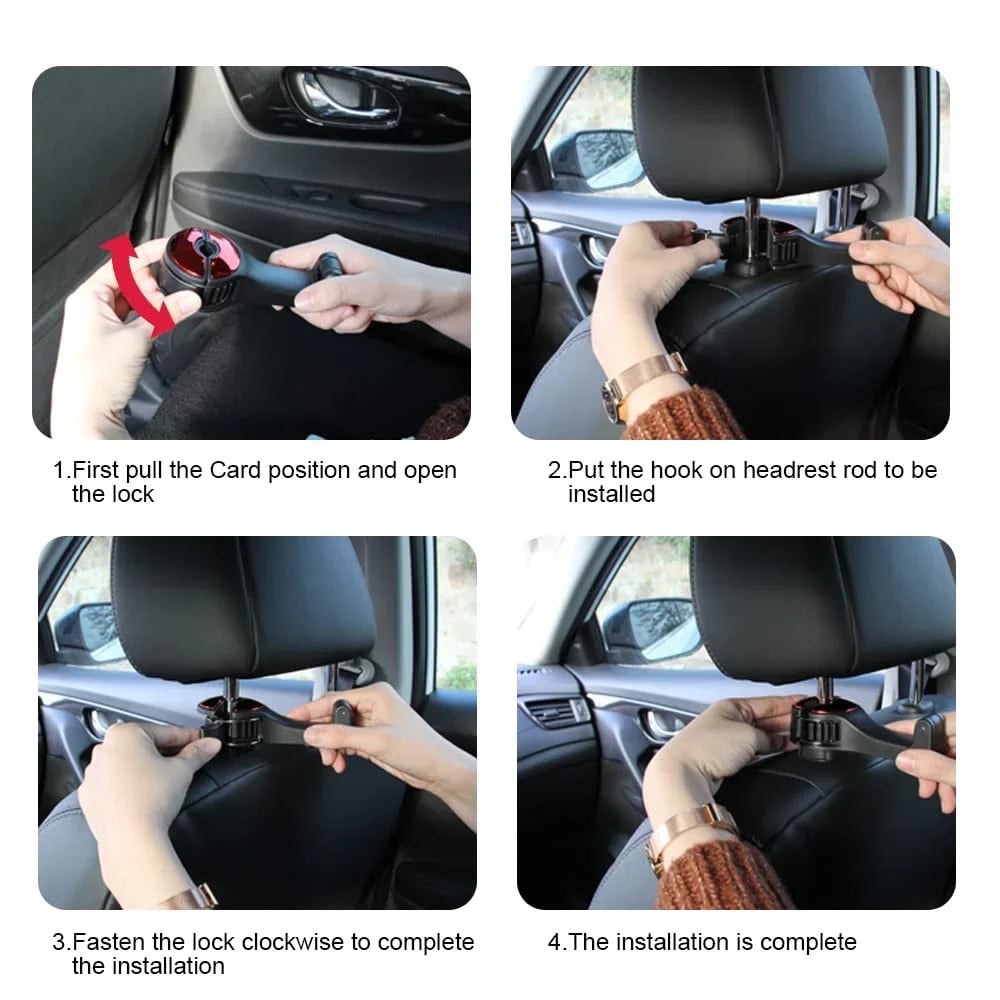 1.First pull the Card position and open the lock

2.Put the hook on headrest rod to be installed

3.Fasten the lock clockwise to complete the installation

4.The installation is complete