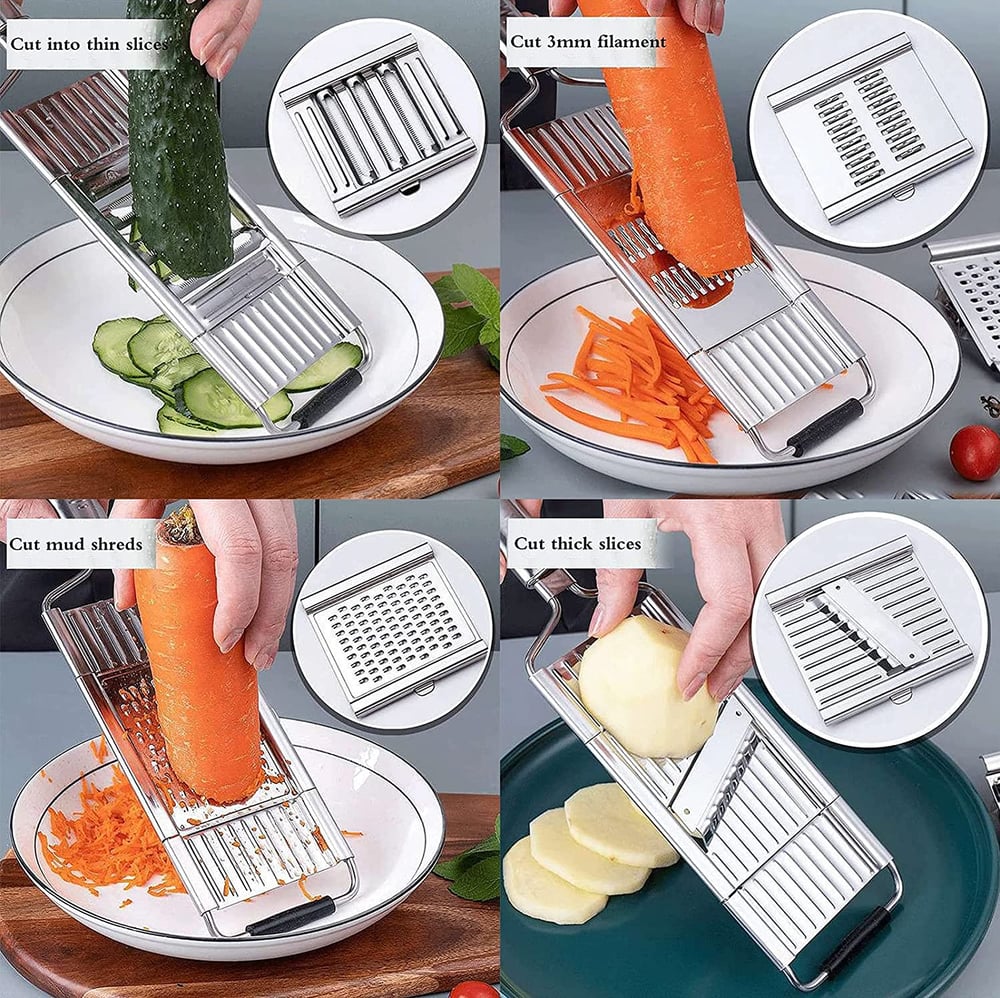 Cut into thin slices

Cut 3mm filament

Cut mud shreds

Cut thick slices